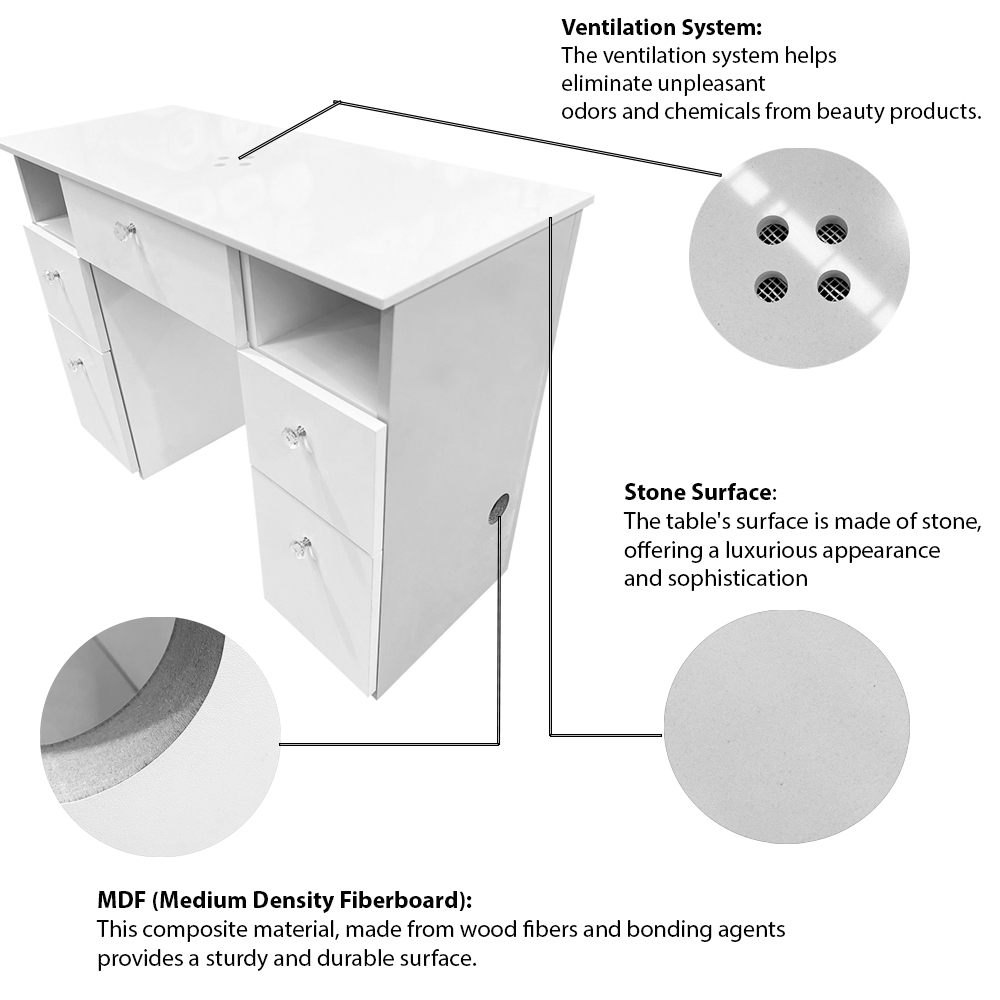 Ventilation System:
The ventilation system helps eliminate unpleasant odors and chemicals from beauty products.

Stone Surface:
The table's surface is made of stone, offering a luxurious appearance and sophistication

MDF (Medium Density Fiberboard):
This composite material, made from wood fibers and bonding agents provides a sturdy and durable surface.